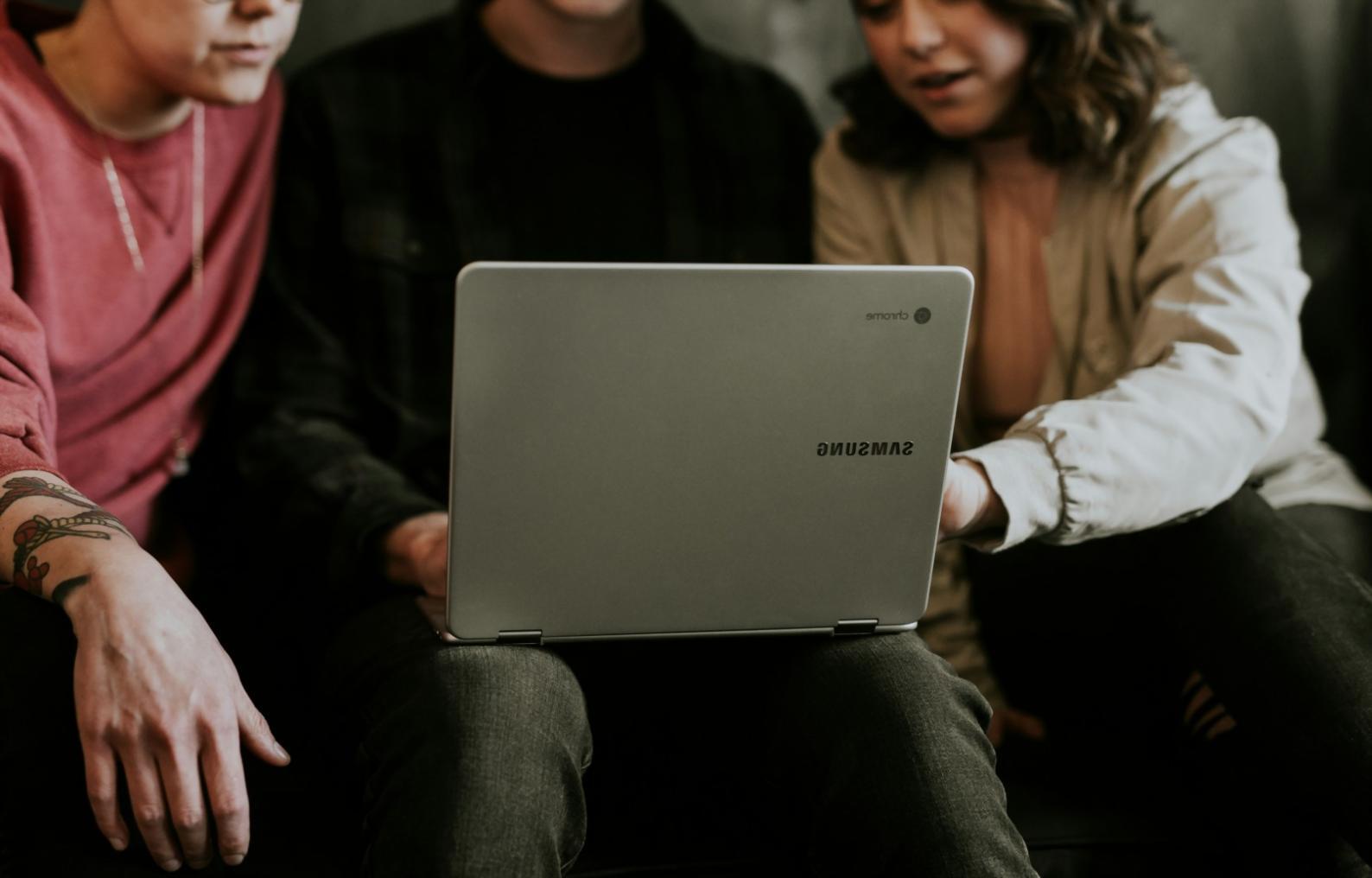 chrome

SAMSUNG